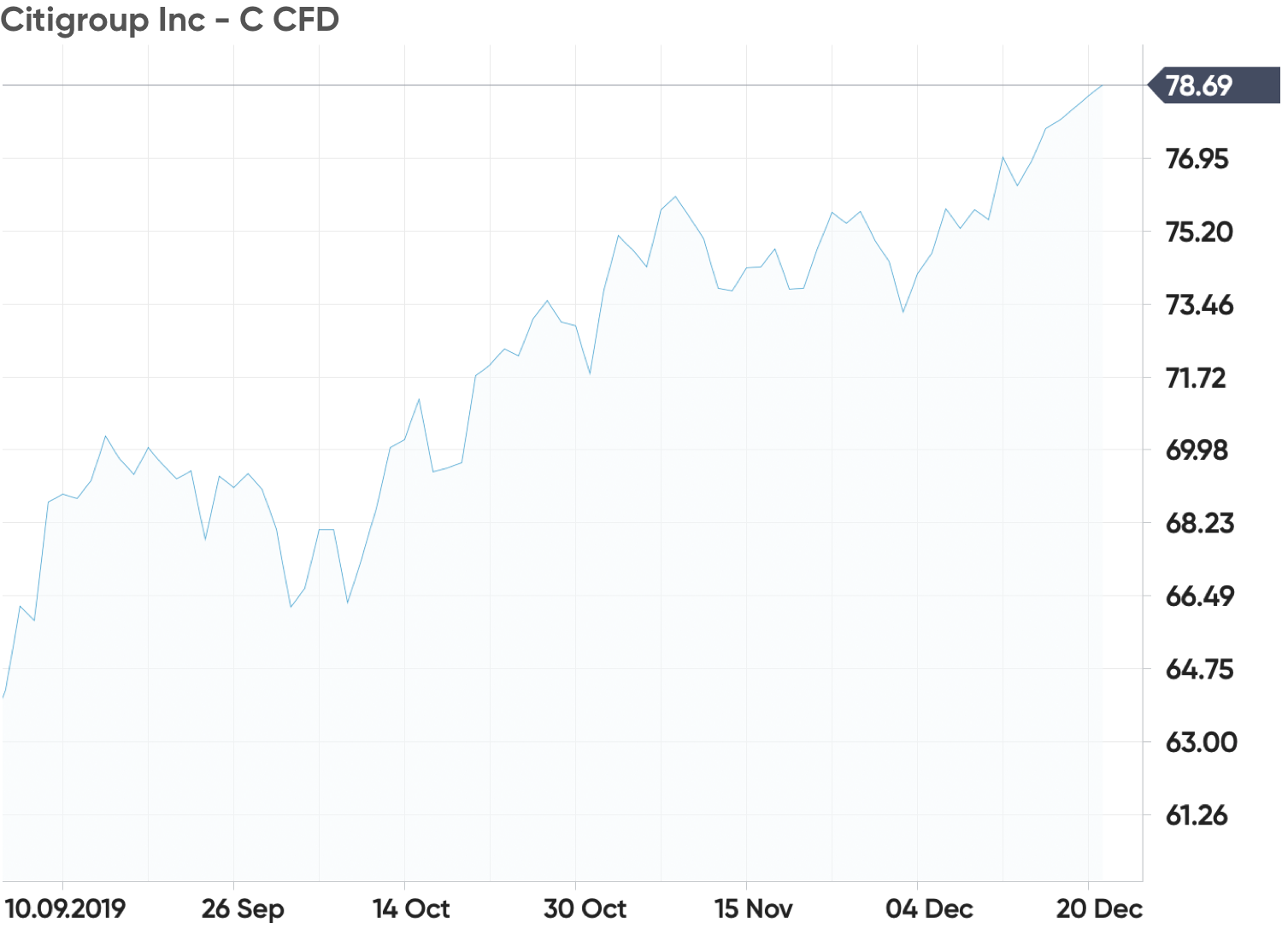 Citigroup Inc - C CFD

78.69
76.95
75.20
73.46
71.72
69.98
68.23
66.49
64.75
63.00
61.26

10.09.2019
26 Sep
14 Oct
30 Oct
15 Nov
04 Dec
20 Dec