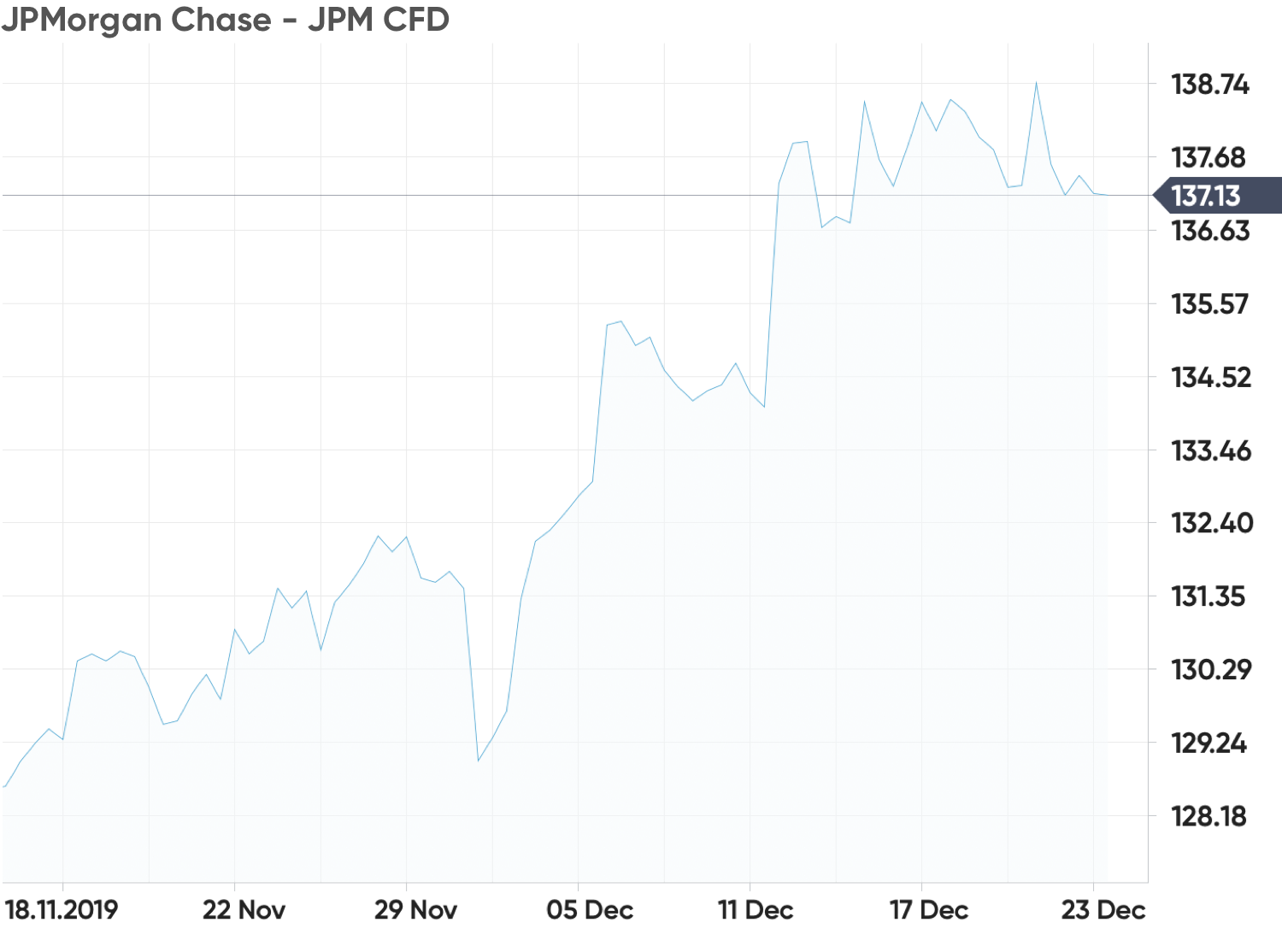 JPMorgan Chase - JPM CFD

138.74
137.68
137.13
136.63
135.57
134.52
133.46
132.40
131.35
130.29
129.24
128.18

18.11.2019
22 Nov
29 Nov
05 Dec
11 Dec
17 Dec
23 Dec