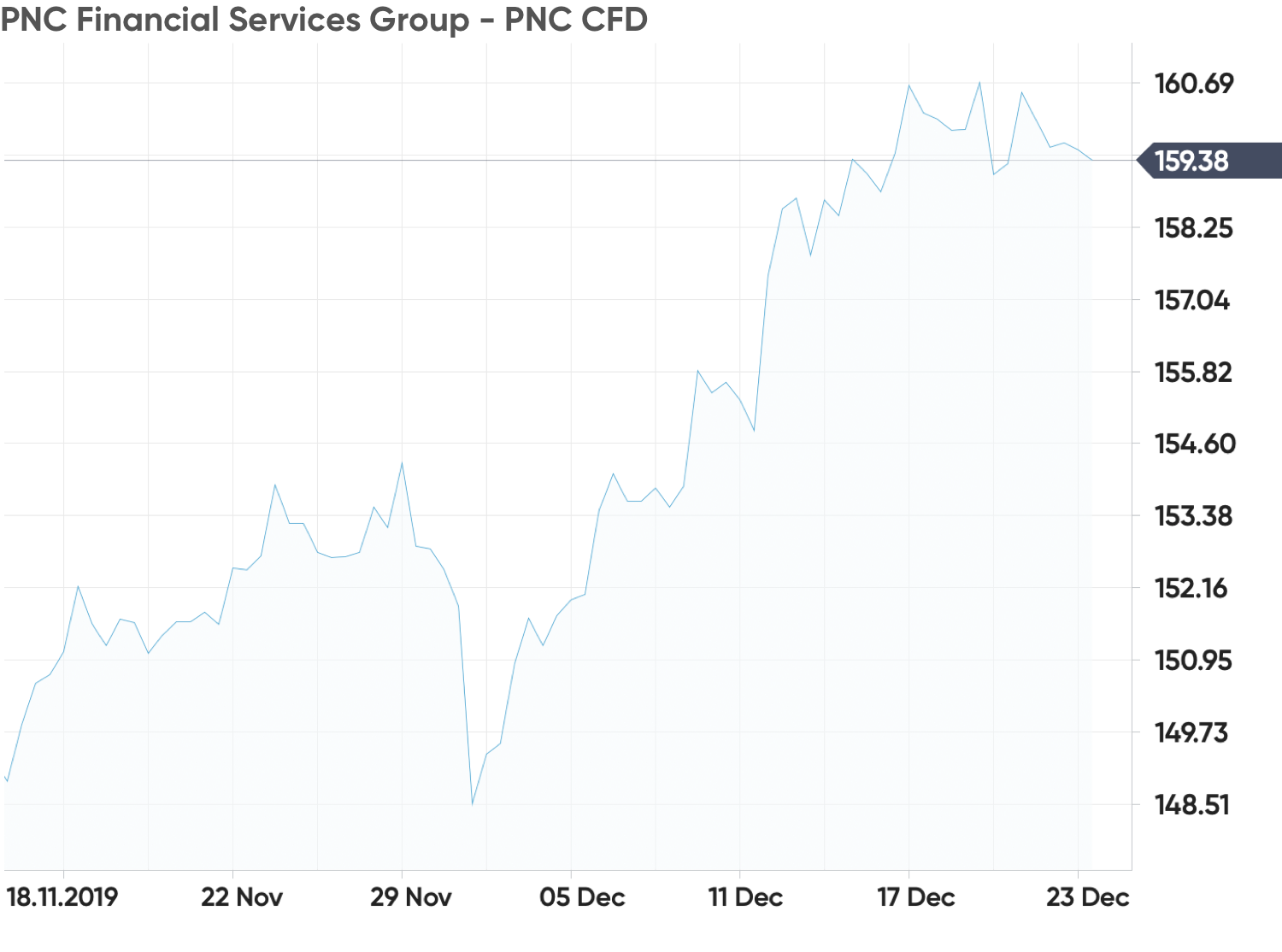 PNC Financial Services Group - PNC CFD

160.69
159.38
158.25
157.04
155.82
154.60
153.38
152.16
150.95
149.73
148.51

18.11.2019
22 Nov
29 Nov
05 Dec
11 Dec
17 Dec
23 Dec