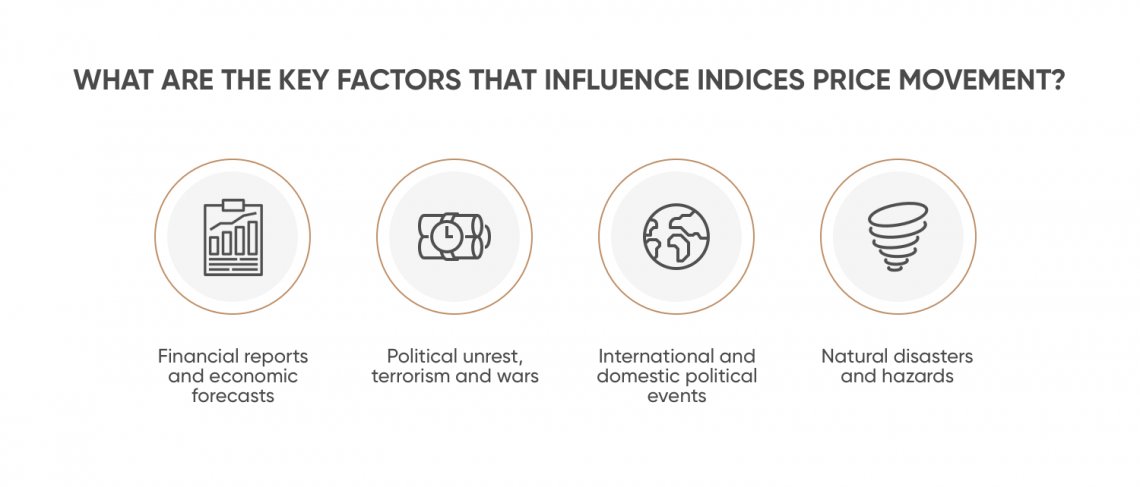 WHAT ARE THE KEY FACTORS THAT INFLUENCE INDICES PRICE MOVEMENT?

Financial reports and economic forecasts

Political unrest, terrorism and wars

International and domestic political events

Natural disasters and hazards